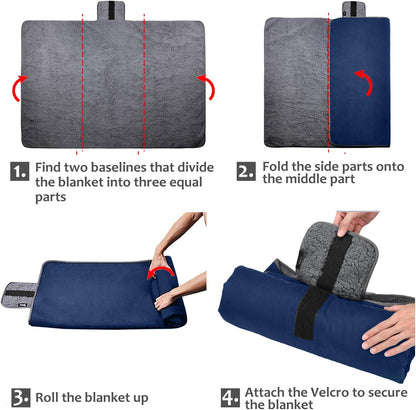 1. Find two baselines that divide the blanket into three equal parts

2. Fold the side parts onto the middle part

3. Roll the blanket up

4. Attach the Velcro to secure the blanket